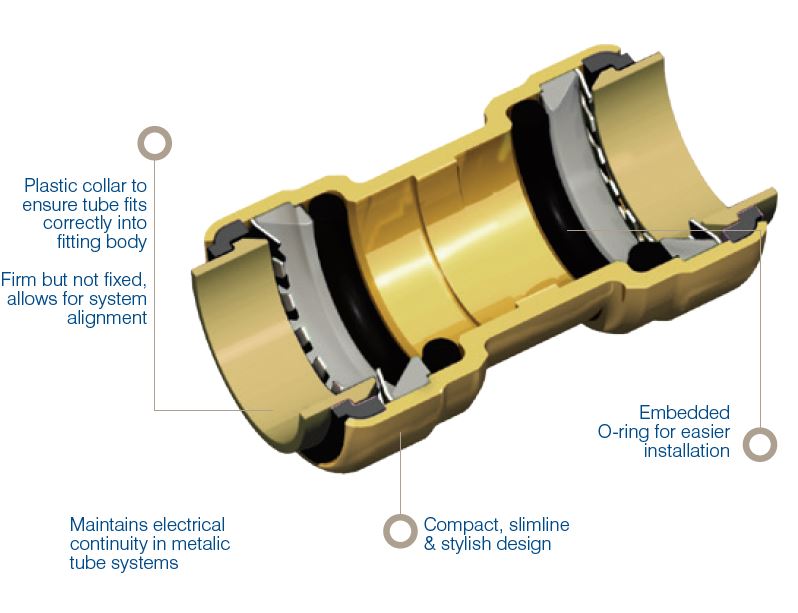 Plastic collar to ensure tube fits correctly into fitting body

Firm but not fixed, allows for system alignment

Embedded O-ring for easier installation

Maintains electrical continuity in metalic tube systems

Compact, slimline & stylish design