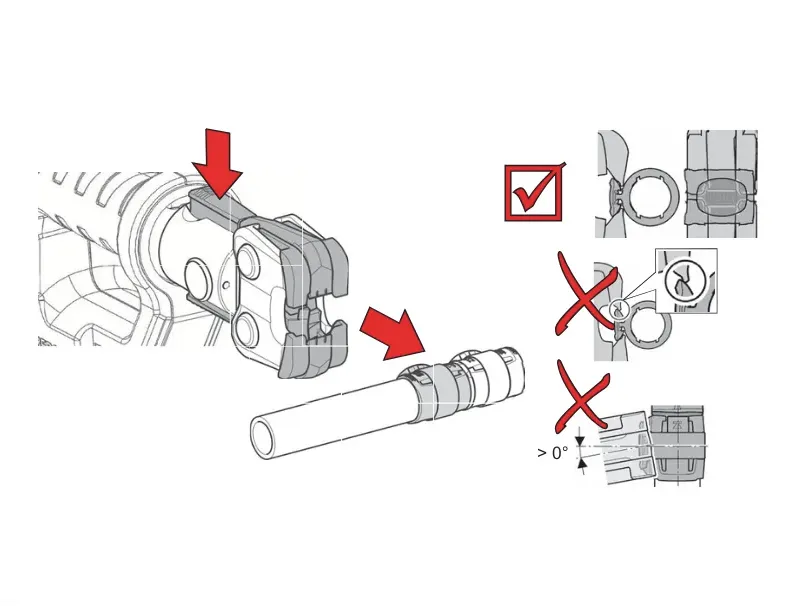 > 0°